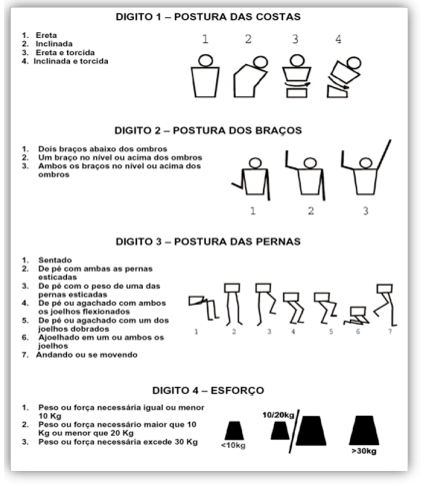 DIGITO 1 – POSTURA DAS COSTAS

1. Ereta
2. Inclinada
3. Ereta e torcida
4. Inclinada e torcida

1 2 3 4

DIGITO 2 – POSTURA DOS BRAÇOS

1. Dois braços abaixo dos ombros
2. Um braço no nível ou acima dos ombros
3. Ambos os braços no nível ou acima dos ombros

1 2 3

DIGITO 3 – POSTURA DAS PERNAS

1. Sentado
2. De pé com ambas as pernas esticadas
3. De pé com o peso de uma das pernas esticadas
4. De pé ou agachado com ambos os joelhos flexionados
5. De pé ou agachado com um dos joelhos dobrados
6. Ajoelhado em um ou ambos os joelhos
7. Andando ou se movendo

1 2 3 4 5 6 7

DIGITO 4 – ESFORÇO

1. Peso ou força necessária igual ou menor 10 Kg
2. Peso ou força necessário maior que 10 Kg ou menor que 20 Kg
3. Peso ou força necessária excede 30 Kg

<10kg
10/20kg
>30kg